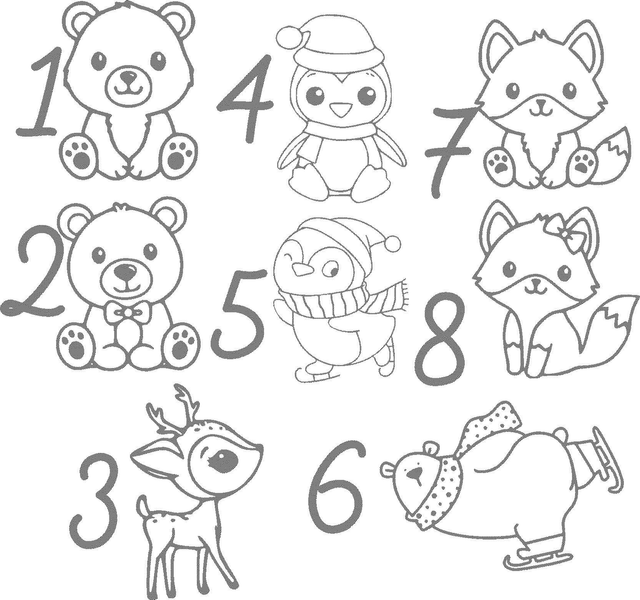 1
4
7
2
5
8
3
6