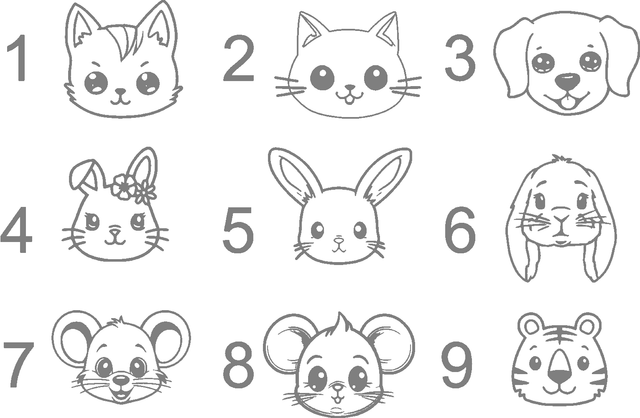 1 2 3
4 5 6
7 8 9